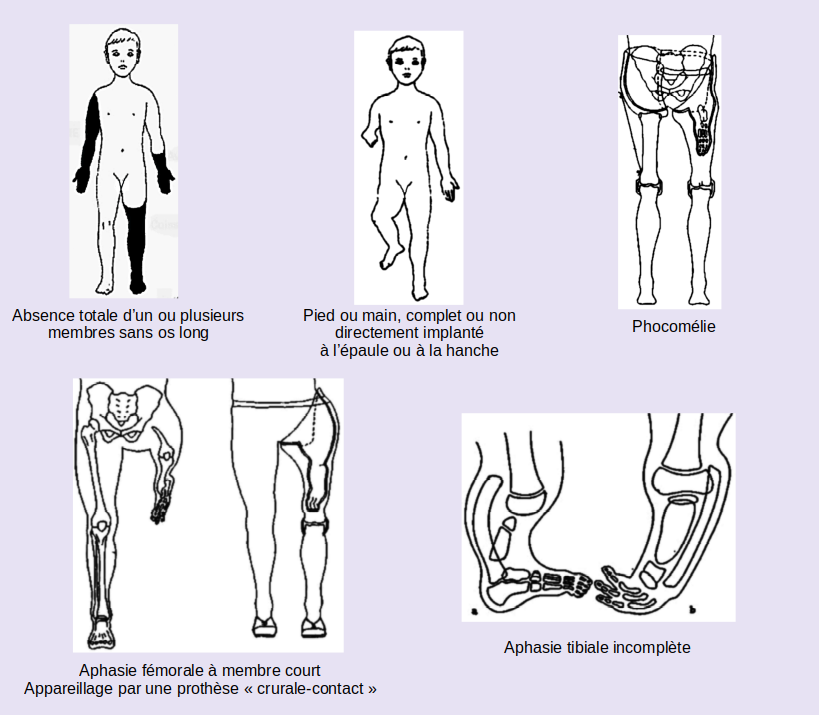 Absence totale d'un ou plusieurs membres sans os long

Pied ou main, complet ou non directement implanté à l'épaule ou à la hanche

Phocomélie

Aphasie fémorale à membre court
Appareillage par une prothèse « crurale-contact »

a

b

Aphasie tibiale incomplète